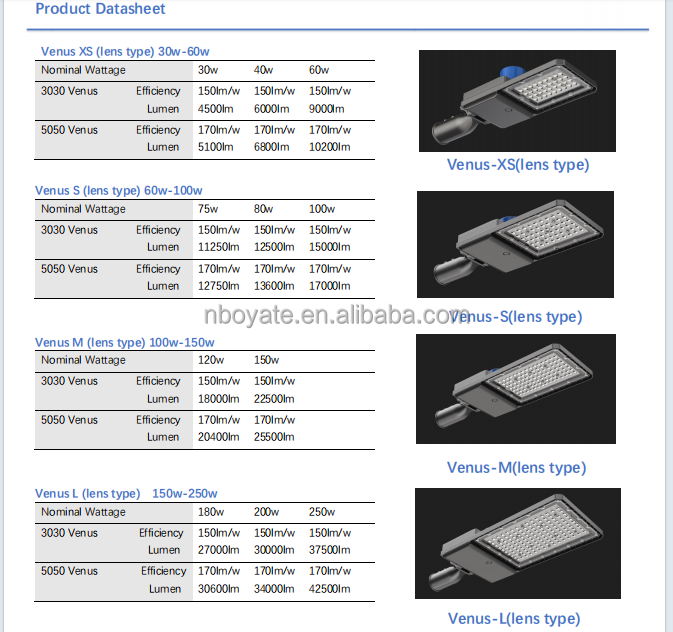 Product Datasheet

Venus XS (lens type) 30w-60w

| Nominal Wattage | | 30w | 40w | 60w |
|---|---|---|---|---|
| 3030 Venus | Efficiency | 150lm/w | 150lm/w | 150lm/w |
| | Lumen | 4500lm | 6000lm | 9000lm |
| 5050 Venus | Efficiency | 170lm/w | 170lm/w | 170lm/w |
| | Lumen | 5100lm | 6800lm | 10200lm |

Venus-XS(lens type)

Venus S (lens type) 60w-100w

| Nominal Wattage | | 75w | 80w | 100w |
|---|---|---|---|---|
| 3030 Venus | Efficiency | 150lm/w | 150lm/w | 150lm/w |
| | Lumen | 11250lm | 12500lm | 15000lm |
| 5050 Venus | Efficiency | 170lm/w | 170lm/w | 170lm/w |
| | Lumen | 12750lm | 13600lm | 17000lm |

nboyate.en.alibaba.com

Venus-S(lens type)

Venus M (lens type) 100w-150w

| Nominal Wattage | | 120w | 150w |
|---|---|---|---|
| 3030 Venus | Efficiency | 150lm/w | 150lm/w |
| | Lumen | 18000lm | 22500lm |
| 5050 Venus | Efficiency | 170lm/w | 170lm/w |
| | Lumen | 20400lm | 25500lm |

Venus-M(lens type)

Venus L (lens type) 150w-250w

| Nominal Wattage | | 180w | 200w | 250w |
|---|---|---|---|---|
| 3030 Venus | Efficiency | 150lm/w | 150lm/w | 150lm/w |
| | Lumen | 27000lm | 30000lm | 37500lm |
| 5050 Venus | Efficiency | 170lm/w | 170lm/w | 170lm/w |
| | Lumen | 30600lm | 34000lm | 42500lm |

Venus-L(lens type)